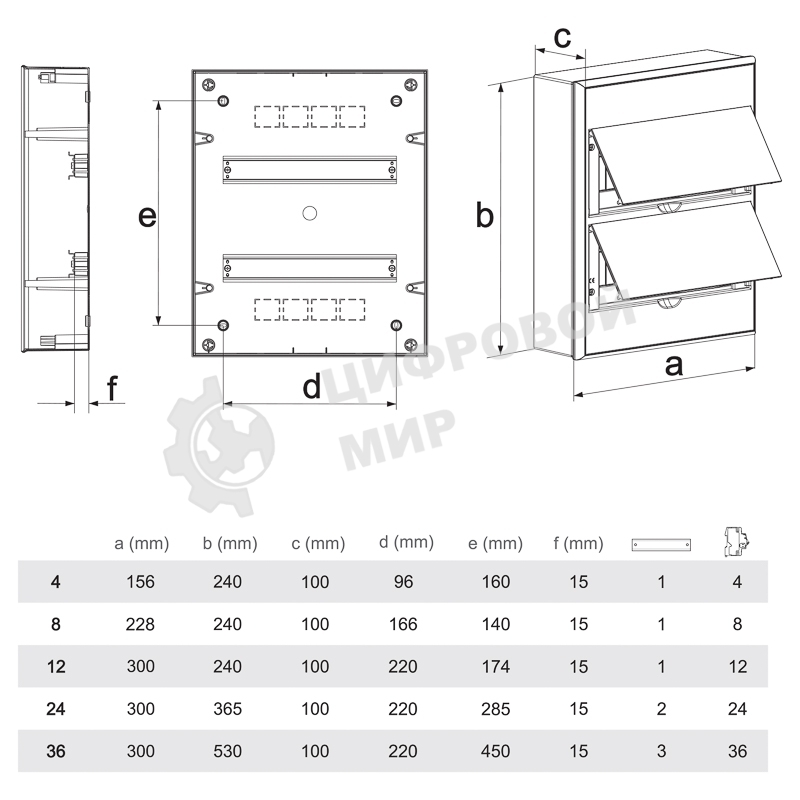 c

e

b

f

d

a

ЦИФРОВОЙ МИР

|  | a (mm) | b (mm) | c (mm) | d (mm) | e (mm) | f (mm) |  |  |
|---|---|---|---|---|---|---|---|---|
| 4 | 156 | 240 | 100 | 96 | 160 | 15 | 1 | 4 |
| 8 | 228 | 240 | 100 | 166 | 140 | 15 | 1 | 8 |
| 12 | 300 | 240 | 100 | 220 | 174 | 15 | 1 | 12 |
| 24 | 300 | 365 | 100 | 220 | 285 | 15 | 2 | 24 |
| 36 | 300 | 530 | 100 | 220 | 450 | 15 | 3 | 36 |