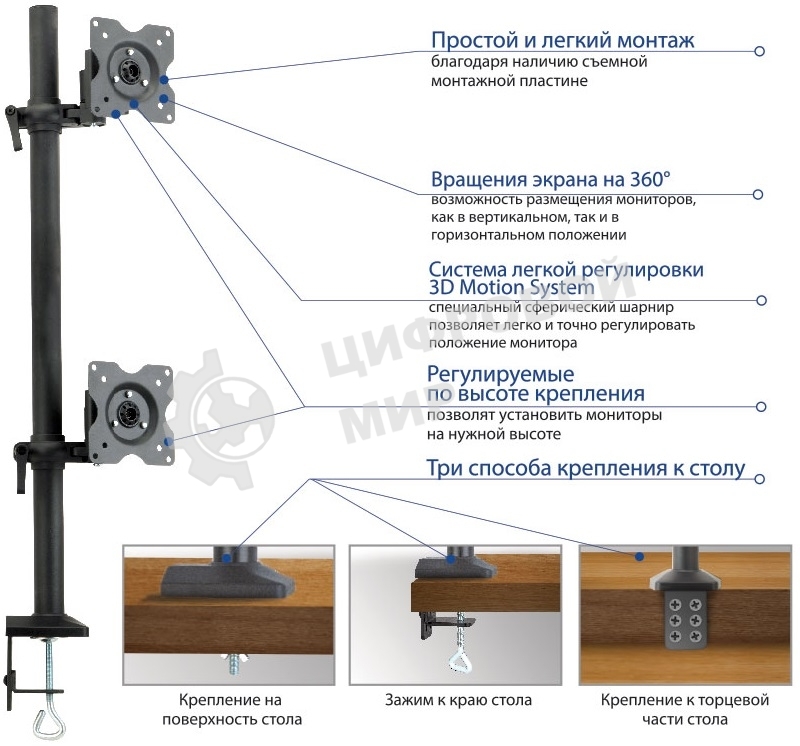 Простой и легкий монтаж
благодаря наличию съемной монтажной пластине

Вращения экрана на 360°
возможность размещения мониторов, как в вертикальном, так и в горизонтальном положении

Система легкой регулировки 3D Motion System
специальный сферический шарнир позволяет легко и точно регулировать положение монитора

Регулируемые по высоте крепления
позволят установить мониторы на нужной высоте

Три способа крепления к столу

ЦИФРОВОЙ МИР

Крепление на поверхность стола

Зажим к краю стола

Крепление к торцевой части стола